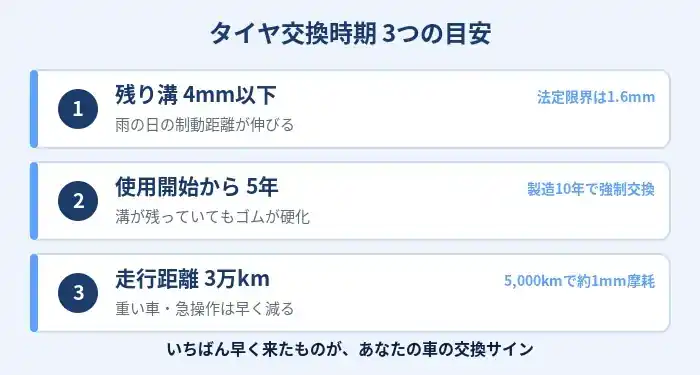 タイヤ交換時期 3つの目安

1
残り溝 4mm以下
雨の日の制動距離が伸びる
法定限界は1.6mm

2
使用開始から 5年
溝が残っていてもゴムが硬化
製造10年で強制交換

3
走行距離 3万km
重い車・急操作は早く減る
5,000kmで約1mm摩耗

いちばん早く来たものが、あなたの車の交換サイン