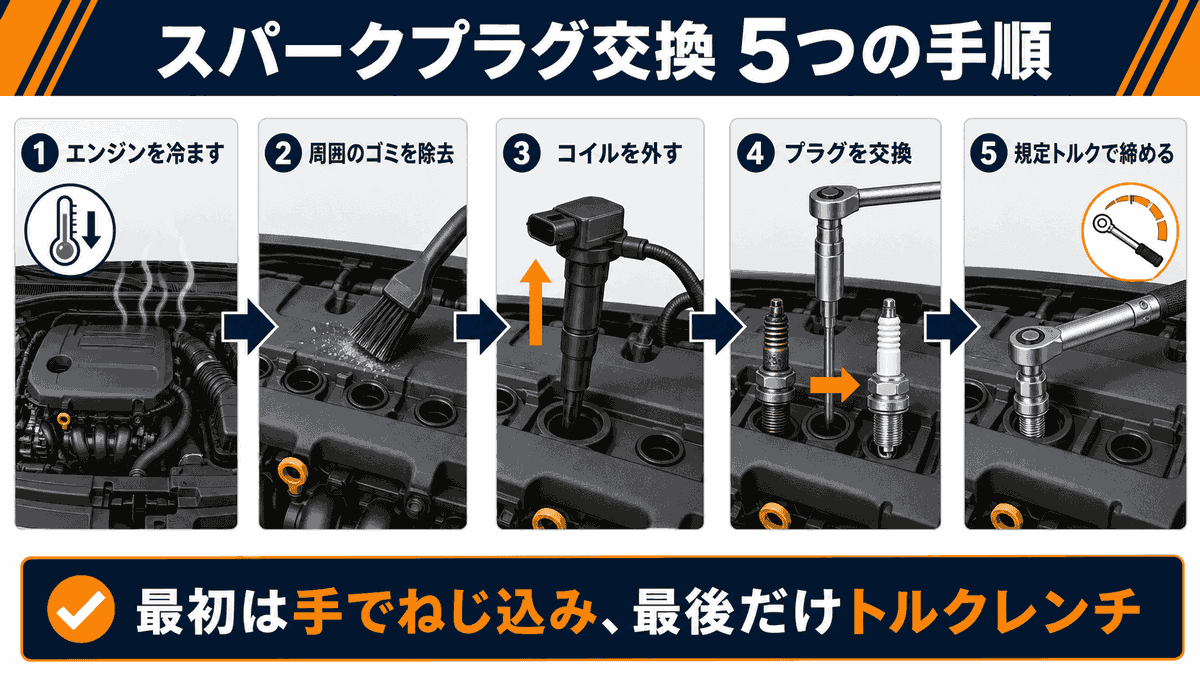 スパークプラグ交換 5つの手順

1 エンジンを冷ます

2 周囲のゴミを除去

3 コイルを外す

4 プラグを交換

5 規定トルクで締める

最初は手でねじ込み、最後だけトルクレンチ