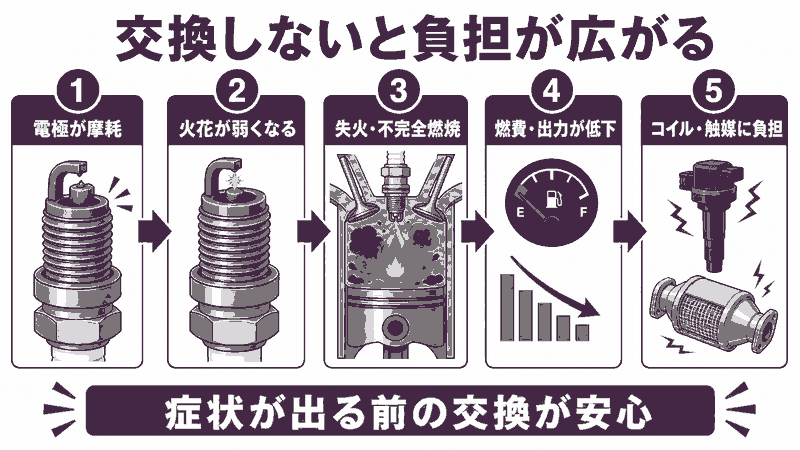 交換しないと負担が広がる

1
電極が摩耗

2
火花が弱くなる

3
失火・不完全燃焼

4
燃費・出力が低下

E F

5
コイル・触媒に負担

症状が出る前の交換が安心